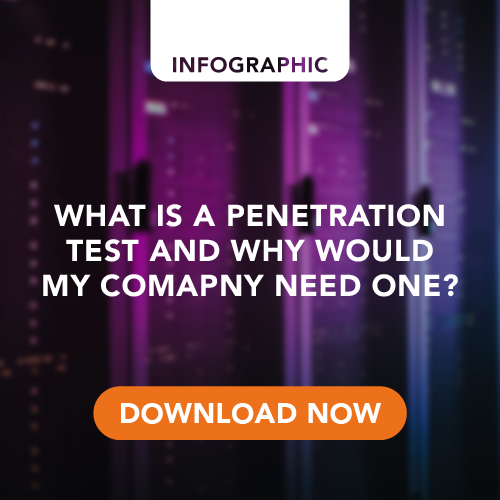 INFOGRAPHIC

WHAT IS A PENETRATION TEST AND WHY WOULD MY COMAPNY NEED ONE?

DOWNLOAD NOW