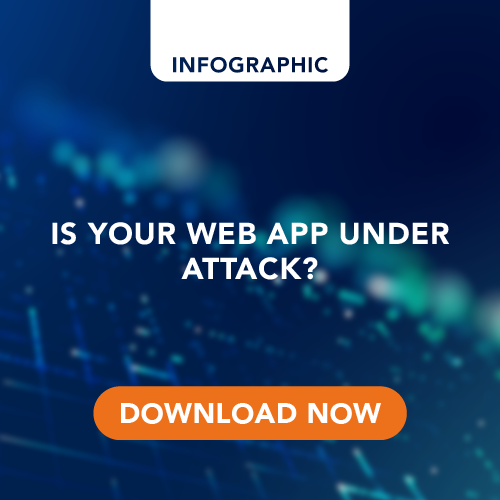 INFOGRAPHIC

IS YOUR WEB APP UNDER ATTACK?

DOWNLOAD NOW