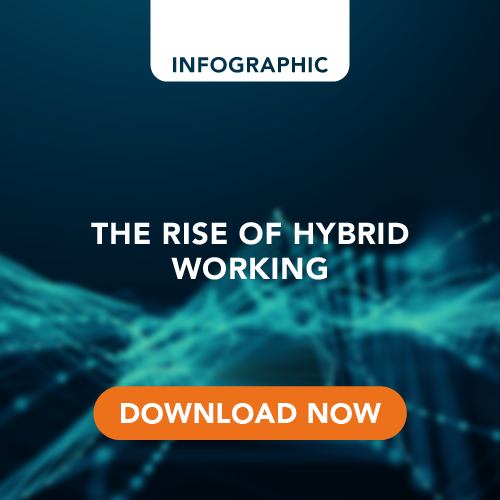 INFOGRAPHIC

THE RISE OF HYBRID WORKING

DOWNLOAD NOW