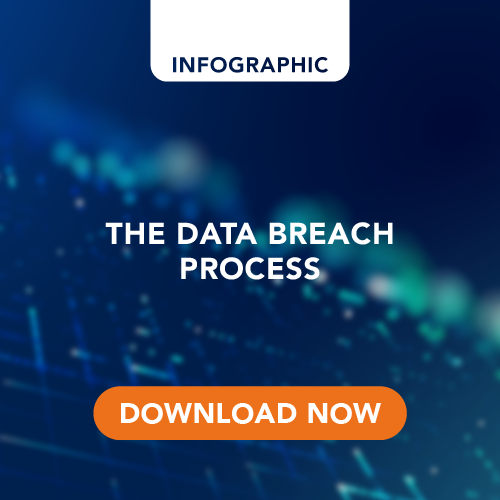 INFOGRAPHIC

THE DATA BREACH PROCESS

DOWNLOAD NOW