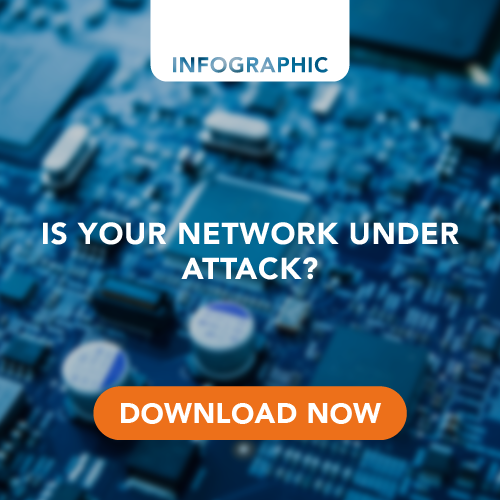 INFOGRAPHIC

IS YOUR NETWORK UNDER ATTACK?

DOWNLOAD NOW