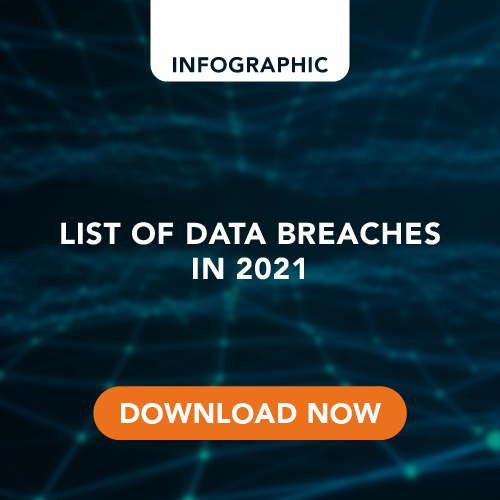 INFOGRAPHIC

LIST OF DATA BREACHES IN 2021

DOWNLOAD NOW