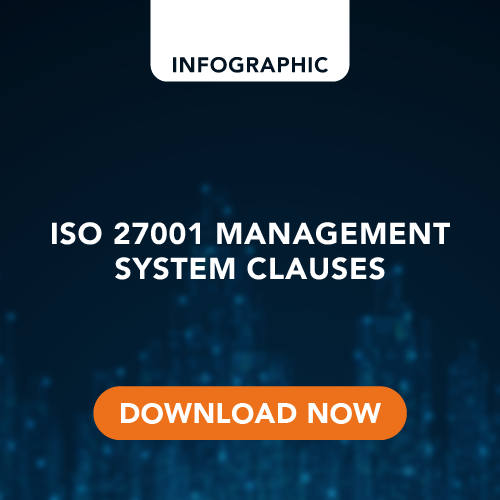 INFOGRAPHIC

ISO 27001 MANAGEMENT SYSTEM CLAUSES

DOWNLOAD NOW