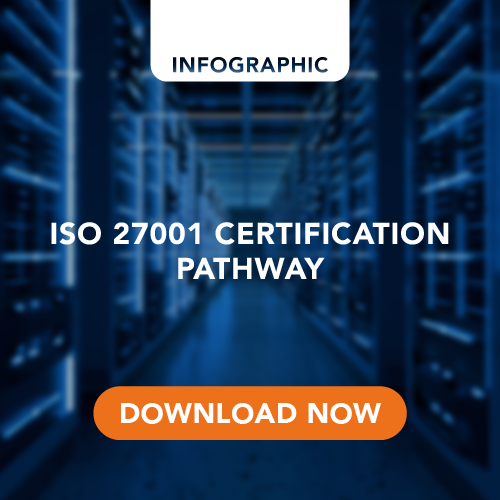 INFOGRAPHIC

ISO 27001 CERTIFICATION PATHWAY

DOWNLOAD NOW