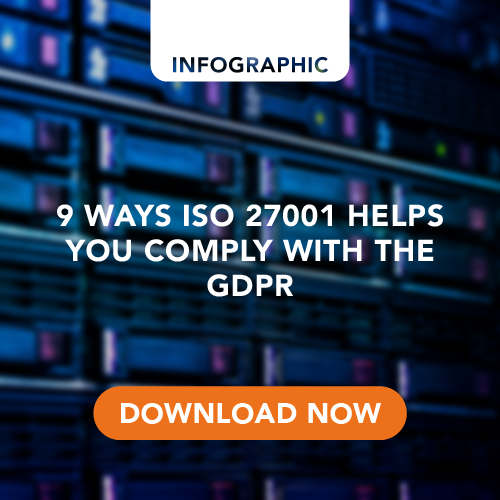 INFOGRAPHIC

9 WAYS ISO 27001 HELPS YOU COMPLY WITH THE GDPR

DOWNLOAD NOW