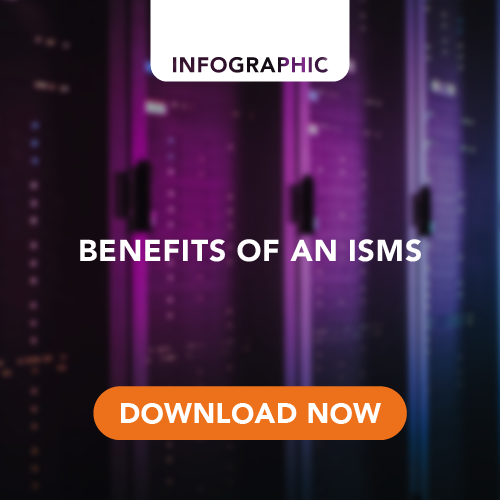 INFOGRAPHIC

BENEFITS OF AN ISMS

DOWNLOAD NOW