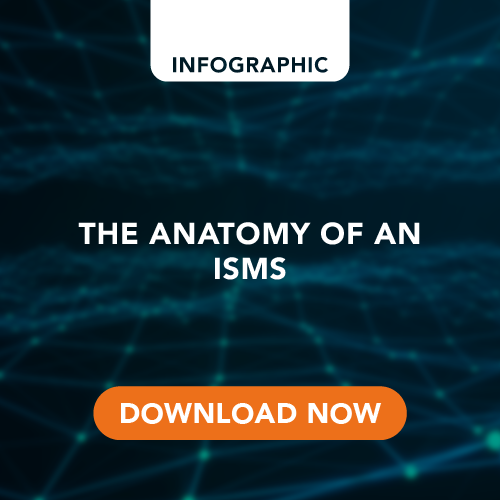 INFOGRAPHIC

THE ANATOMY OF AN ISMS

DOWNLOAD NOW