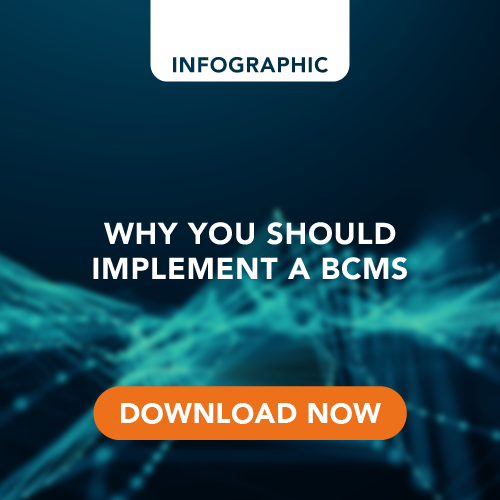 INFOGRAPHIC

WHY YOU SHOULD IMPLEMENT A BCMS

DOWNLOAD NOW