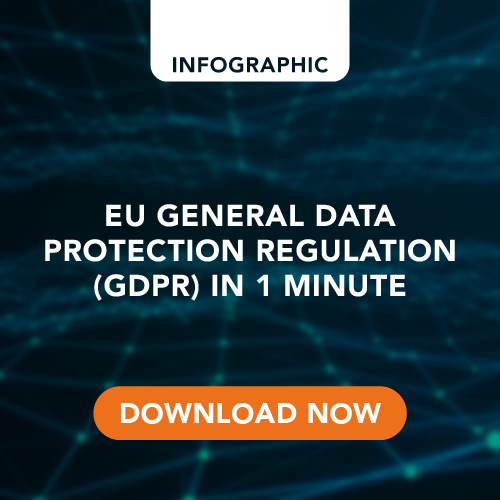 INFOGRAPHIC

EU GENERAL DATA PROTECTION REGULATION (GDPR) IN 1 MINUTE

DOWNLOAD NOW