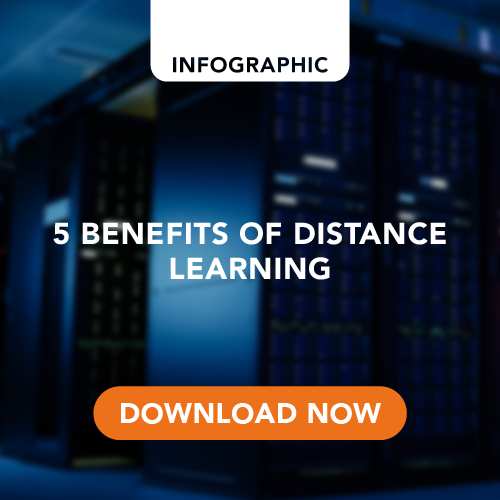 INFOGRAPHIC

5 BENEFITS OF DISTANCE LEARNING

DOWNLOAD NOW