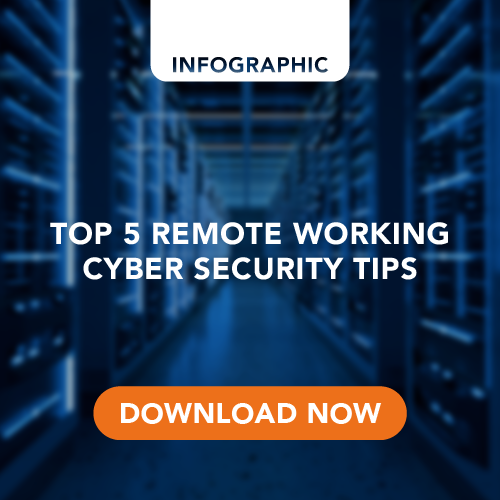 INFOGRAPHIC

TOP 5 REMOTE WORKING CYBER SECURITY TIPS

DOWNLOAD NOW