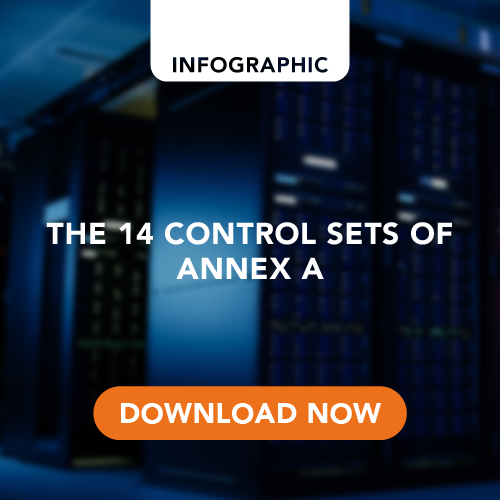 INFOGRAPHIC

THE 14 CONTROL SETS OF ANNEX A

DOWNLOAD NOW