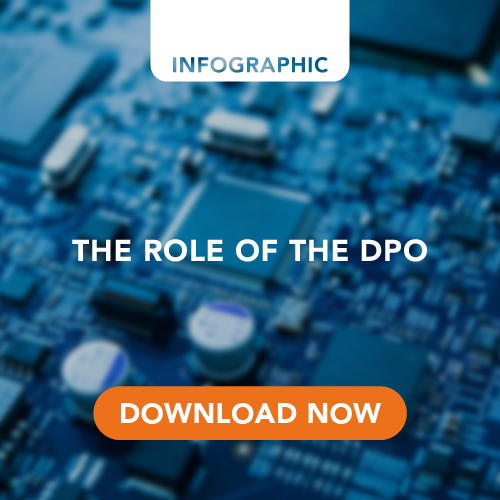 INFOGRAPHIC

THE ROLE OF THE DPO

DOWNLOAD NOW