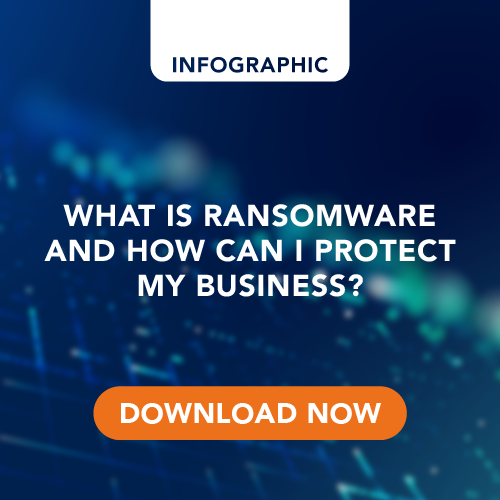 INFOGRAPHIC

WHAT IS RANSOMWARE AND HOW CAN I PROTECT MY BUSINESS?

DOWNLOAD NOW