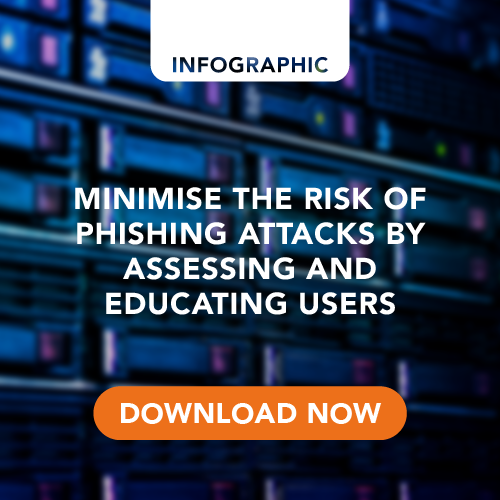 INFOGRAPHIC

MINIMISE THE RISK OF PHISHING ATTACKS BY ASSESSING AND EDUCATING USERS

DOWNLOAD NOW