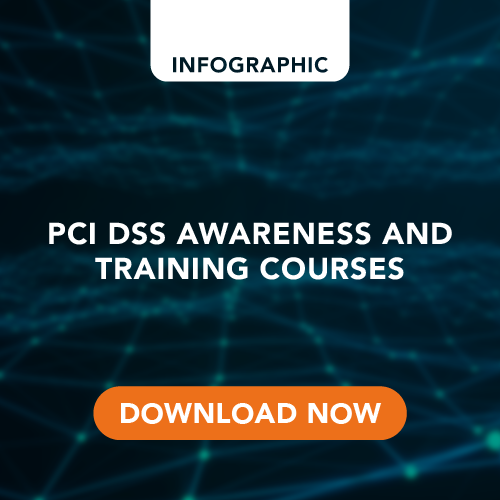 INFOGRAPHIC

PCI DSS AWARENESS AND TRAINING COURSES

DOWNLOAD NOW